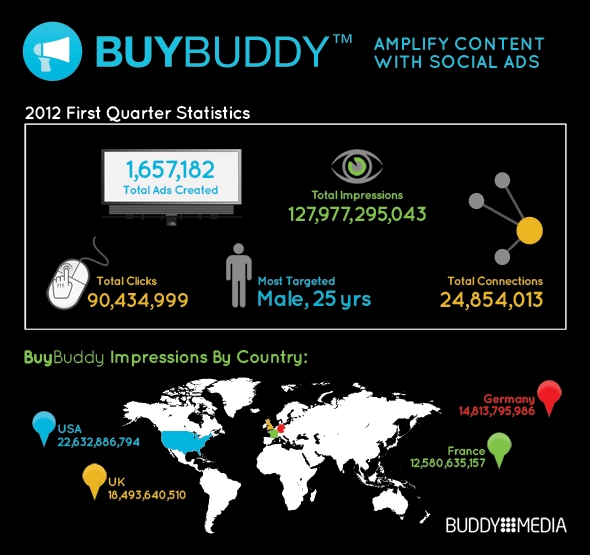 BUYBUDDY™

AMPLIFY CONTENT WITH SOCIAL ADS

2012 First Quarter Statistics

1,657,182
Total Ads Created

Total Impressions
127,977,295,043

Total Clicks
90,434,999

Most Targeted
Male, 25 yrs

Total Connections
24,854,013

BuyBuddy Impressions By Country:

USA
22,632,886,794

UK
18,493,640,510

Germany
14,813,795,986

France
12,580,635,157

BUDDY MEDIA